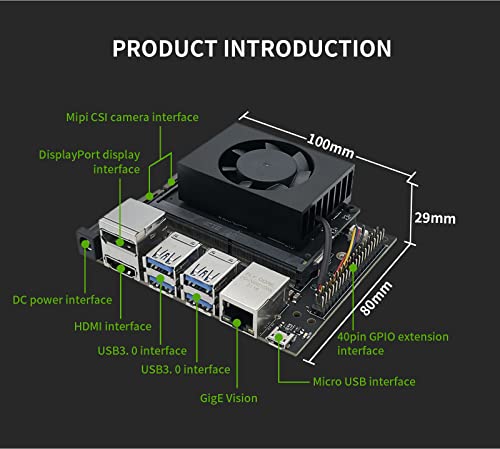 PRODUCT INTRODUCTION

Mipi CSI camera interface

DisplayPort display interface

100mm

29mm

80mm

DC power interface

HDMI interface

USB3. 0 interface

USB3. 0 interface

GigE Vision

40pin GPIO extension interface

Micro USB interface