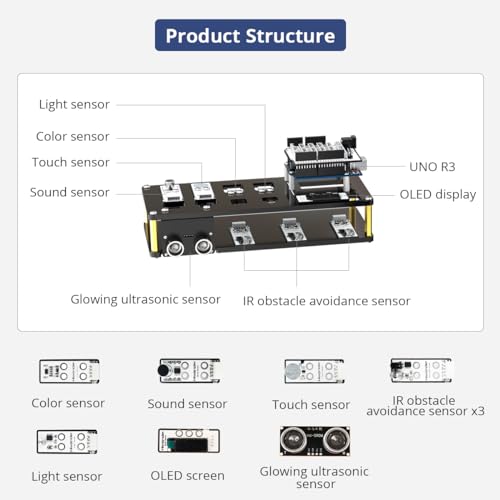 Product Structure

Light sensor

Color sensor

Touch sensor

Sound sensor

UNO R3

OLED display

Glowing ultrasonic sensor

IR obstacle avoidance sensor

Color sensor

Sound sensor

Touch sensor

IR obstacle avoidance sensor x3

Light sensor

OLED screen

Glowing ultrasonic sensor