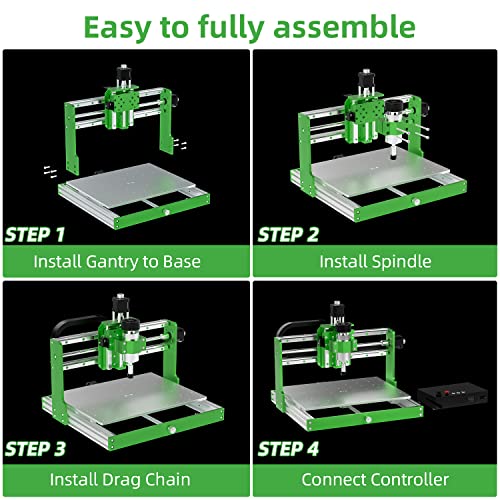 Easy to fully assemble

STEP 1

Install Gantry to Base

STEP 2

Install Spindle

STEP 3

Install Drag Chain

STEP 4

Connect Controller