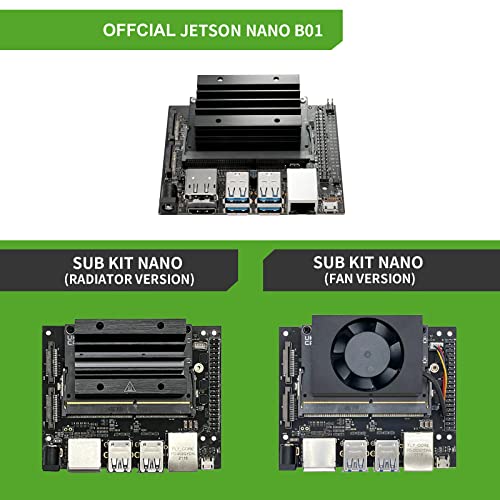 OFFCIAL JETSON NANO B01

SUB KIT NANO
(RADIATOR VERSION)

SUB KIT NANO
(FAN VERSION)