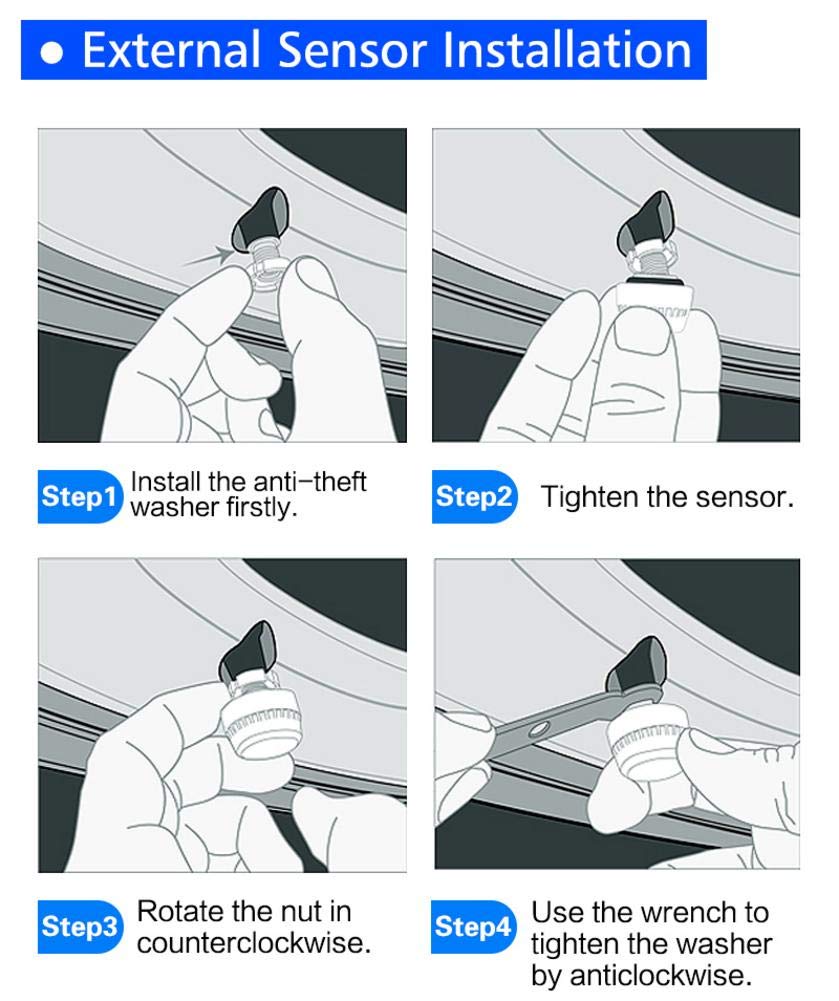 ● External Sensor Installation

Step1 Install the anti–theft washer firstly.

Step2 Tighten the sensor.

Step3 Rotate the nut in counterclockwise.

Step4 Use the wrench to tighten the washer by anticlockwise.