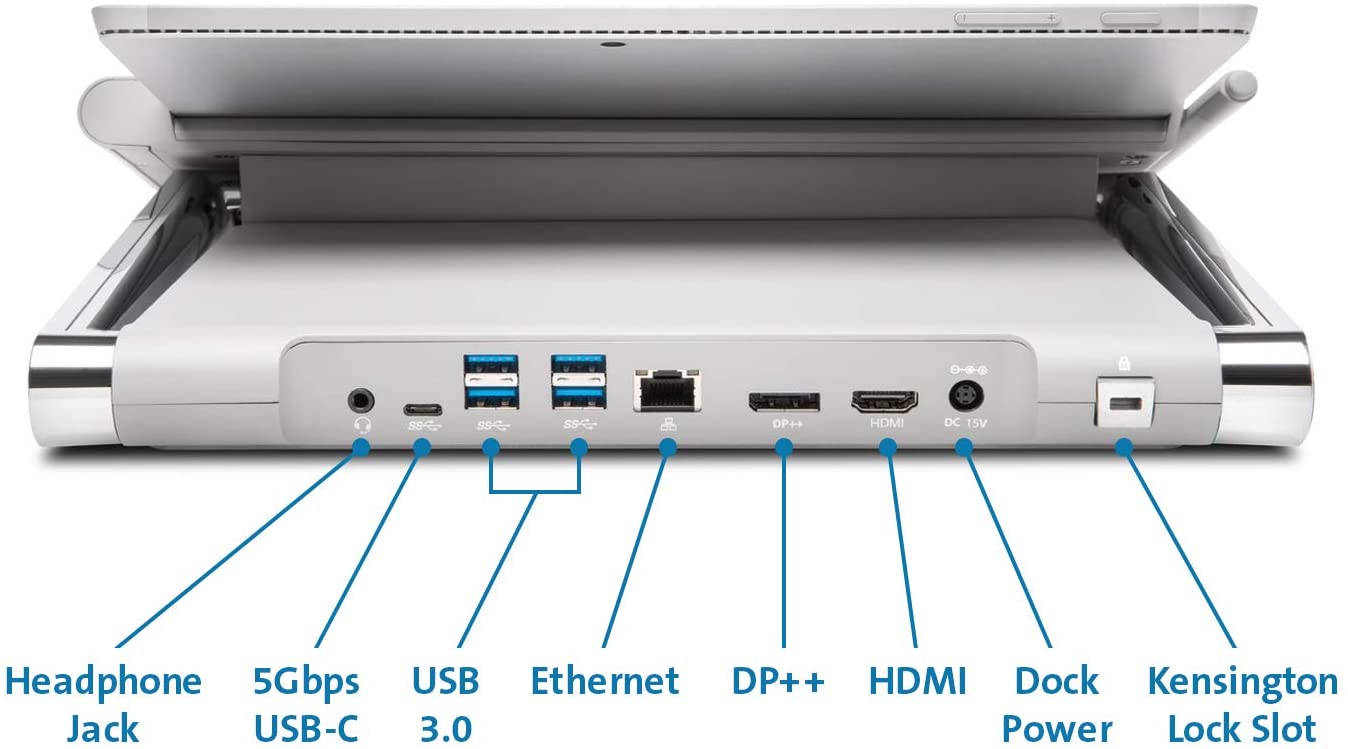 SS SS SS DP++ HDMI DC 15V

Headphone Jack

5Gbps USB-C

USB 3.0

Ethernet

DP++

HDMI

Dock Power

Kensington Lock Slot