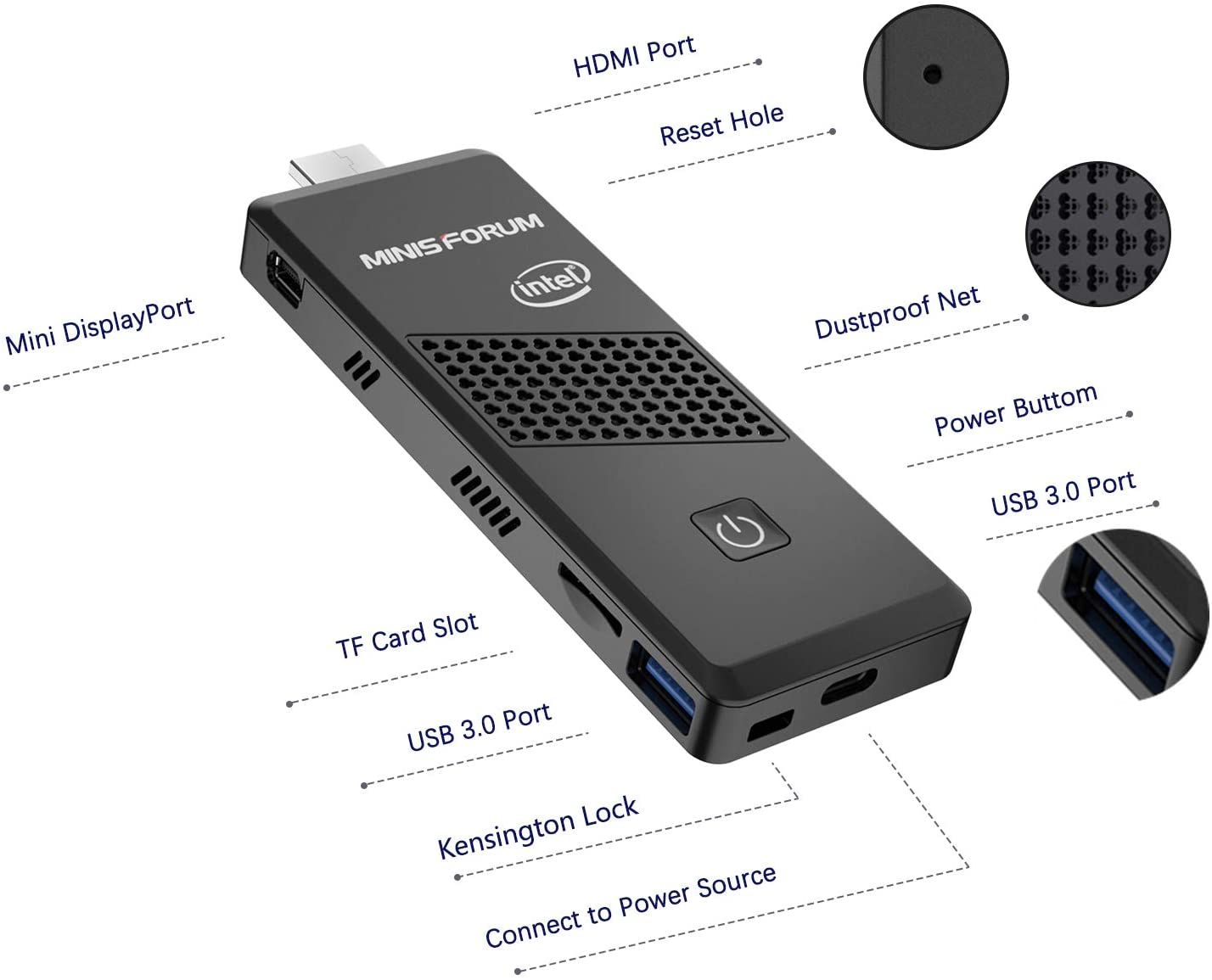 HDMI Port

Reset Hole

MINISFORUM

intel

Mini DisplayPort

Dustproof Net

Power Buttom

USB 3.0 Port

TF Card Slot

USB 3.0 Port

Kensington Lock

Connect to Power Source