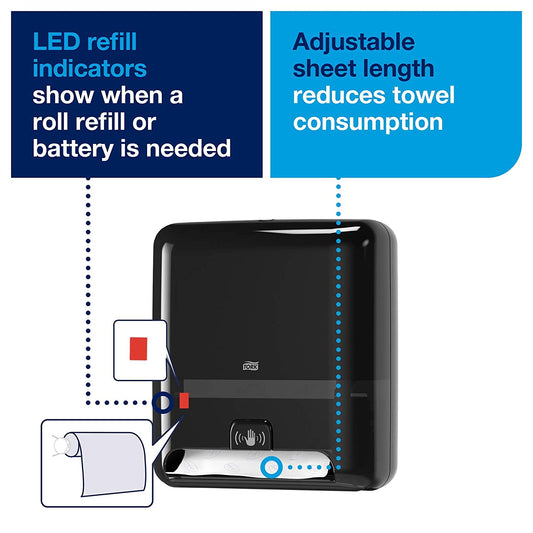 LED refill indicators show when a roll refill or battery is needed

Adjustable sheet length reduces towel consumption

TORK