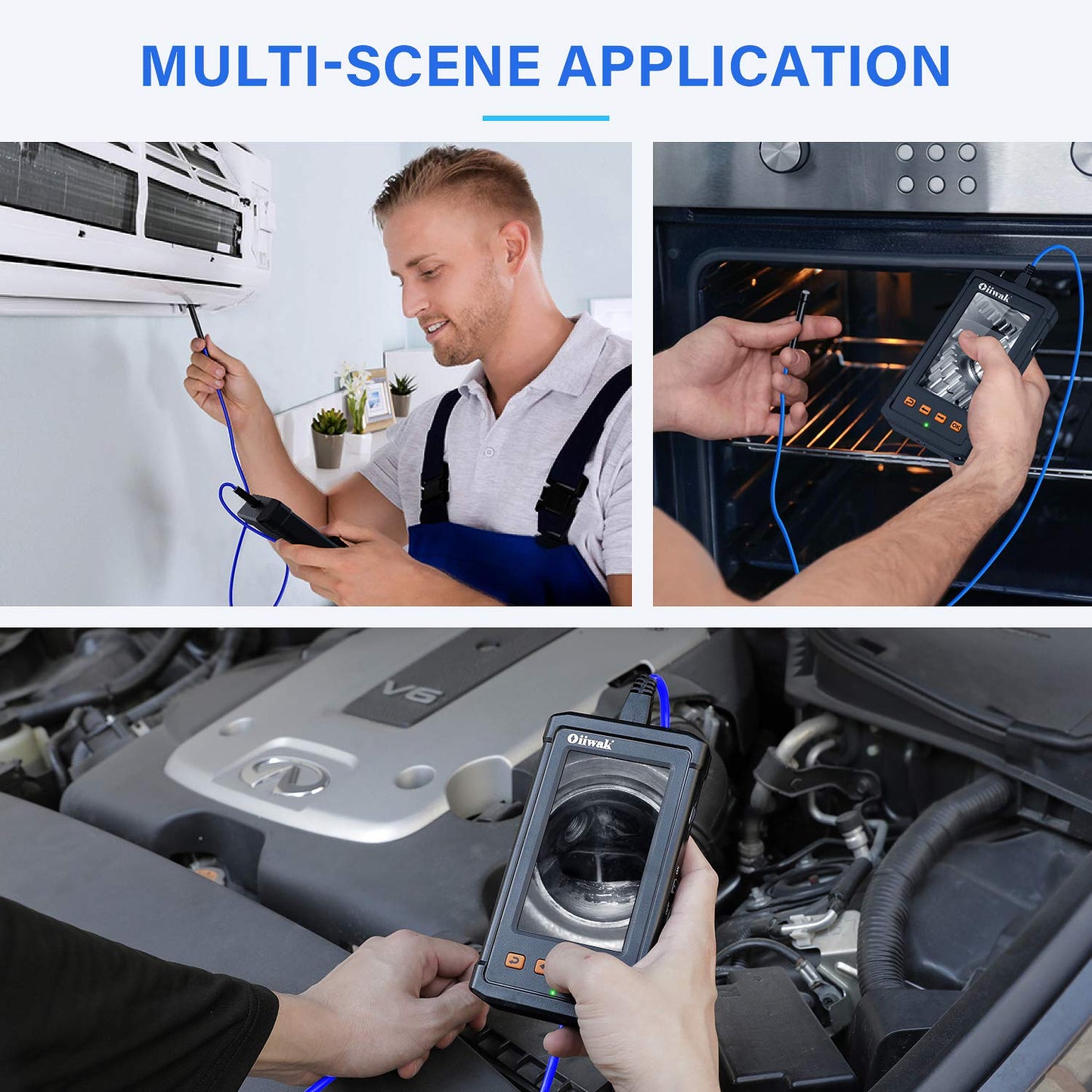 MULTI-SCENE APPLICATION

Oiiwak

OK

V6

Oiiwak