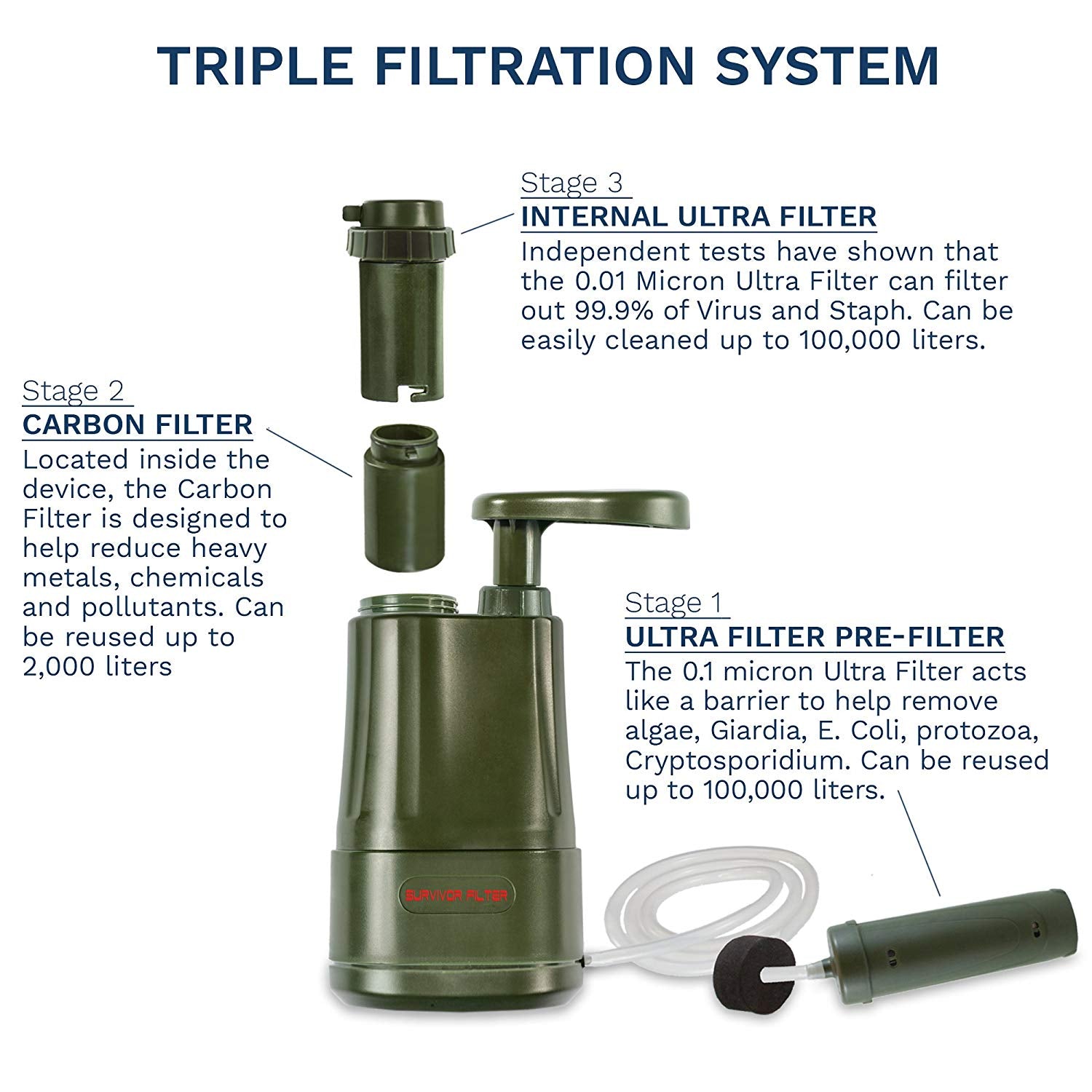 TRIPLE FILTRATION SYSTEM

Stage 3
INTERNAL ULTRA FILTER
Independent tests have shown that the 0.01 Micron Ultra Filter can filter out 99.9% of Virus and Staph. Can be easily cleaned up to 100,000 liters.

Stage 2
CARBON FILTER
Located inside the device, the Carbon Filter is designed to help reduce heavy metals, chemicals and pollutants. Can be reused up to 2,000 liters

Stage 1
ULTRA FILTER PRE-FILTER
The 0.1 micron Ultra Filter acts like a barrier to help remove algae, Giardia, E. Coli, protozoa, Cryptosporidium. Can be reused up to 100,000 liters.

SURVIVOR FILTER