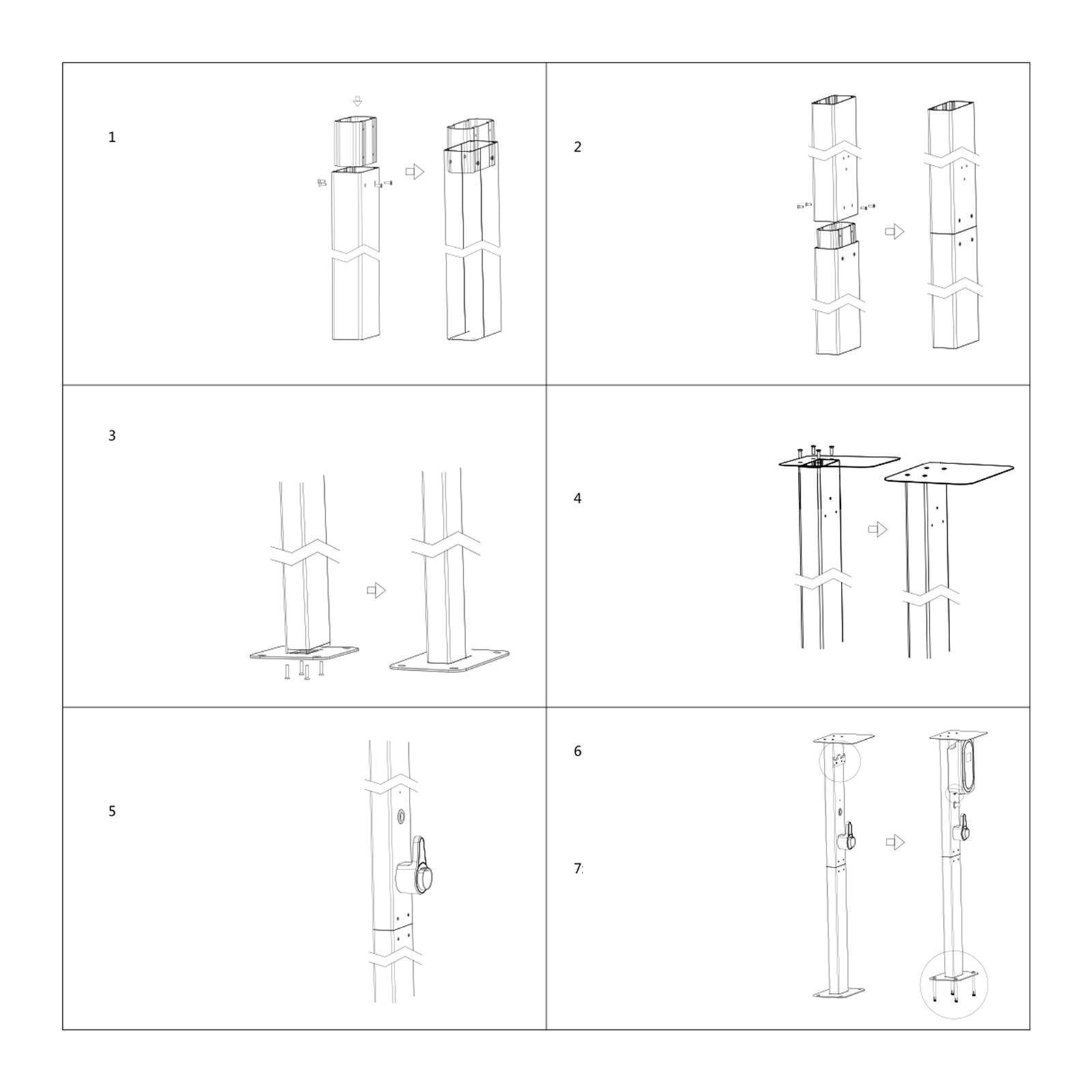 1

2

3

4

5

6

7