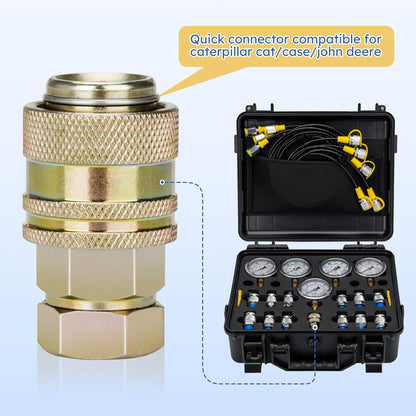 Quick connector compatible for caterpillar cat/case/john deere