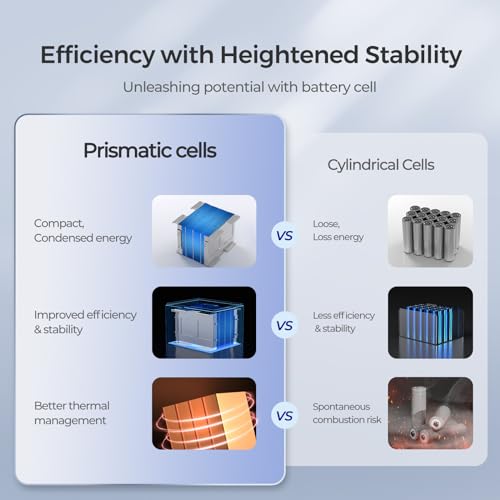 Efficiency with Heightened Stability

Unleashing potential with battery cell

Prismatic cells

Compact, Condensed energy

Improved efficiency & stability

Better thermal management

VS

VS

VS

Cylindrical Cells

Loose, Loss energy

Less efficiency & stability

Spontaneous combustion risk