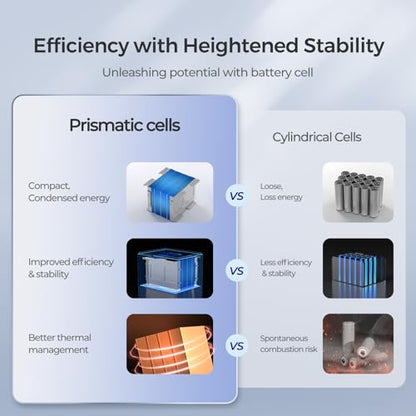 Efficiency with Heightened Stability

Unleashing potential with battery cell

Prismatic cells

Compact, Condensed energy

Improved efficiency & stability

Better thermal management

VS

VS

VS

Cylindrical Cells

Loose, Loss energy

Less efficiency & stability

Spontaneous combustion risk