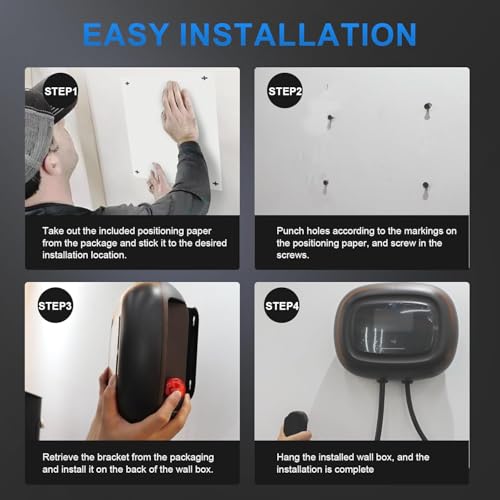 EASY INSTALLATION

STEP1

Take out the included positioning paper from the package and stick it to the desired installation location.

STEP2

Punch holes according to the markings on the positioning paper, and screw in the screws.

STEP3

Retrieve the bracket from the packaging and install it on the back of the wall box.

STEP4

Hang the installed wall box, and the installation is complete