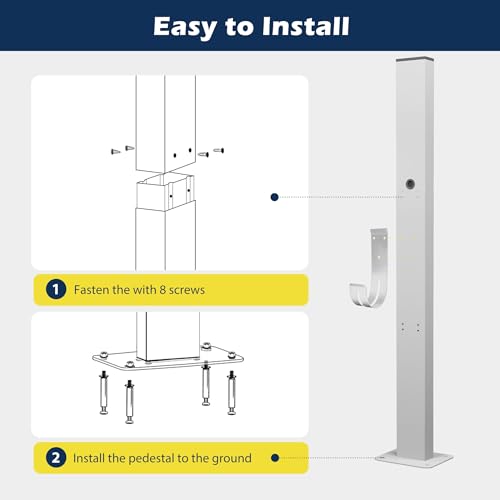 Easy to Install

1 Fasten the with 8 screws

2 Install the pedestal to the ground