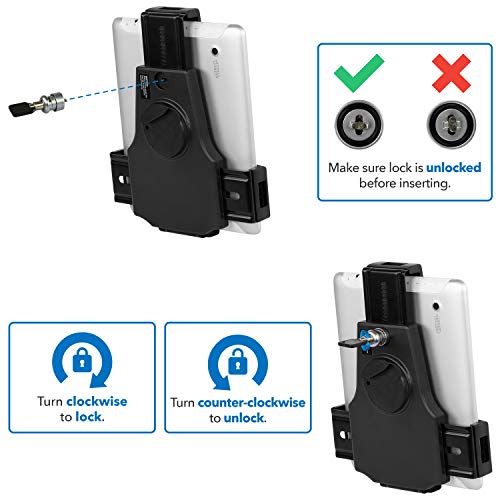 Make sure lock is unlocked before inserting.

Turn clockwise to lock.

Turn counter-clockwise to unlock.