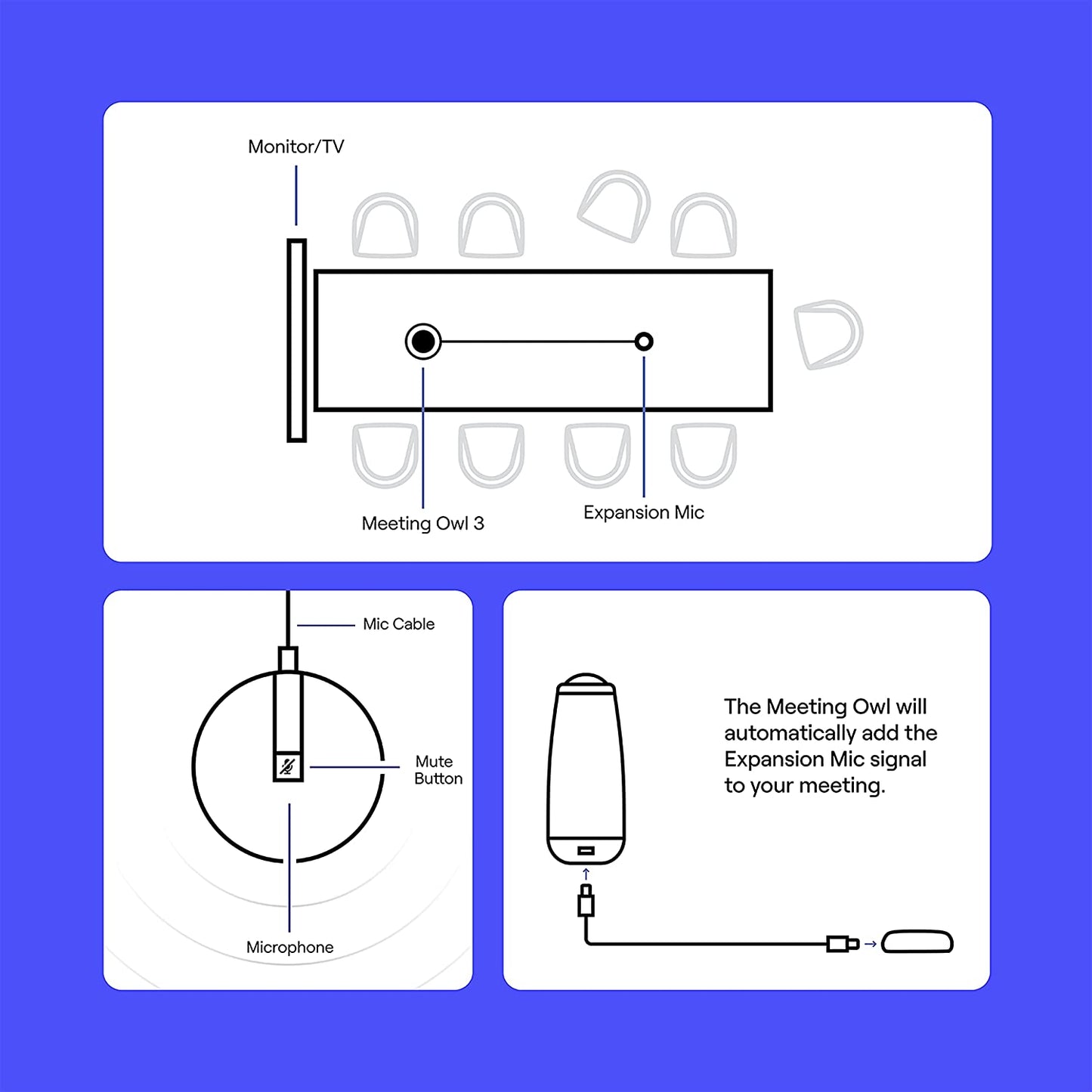 Monitor/TV

Meeting Owl 3

Expansion Mic

Mic Cable

Mute Button

Microphone

The Meeting Owl will automatically add the Expansion Mic signal to your meeting.