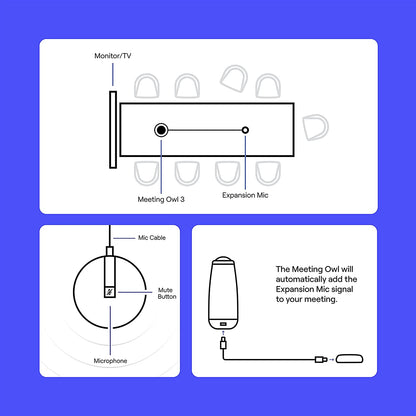 Monitor/TV

Meeting Owl 3

Expansion Mic

Mic Cable

Mute Button

Microphone

The Meeting Owl will automatically add the Expansion Mic signal to your meeting.